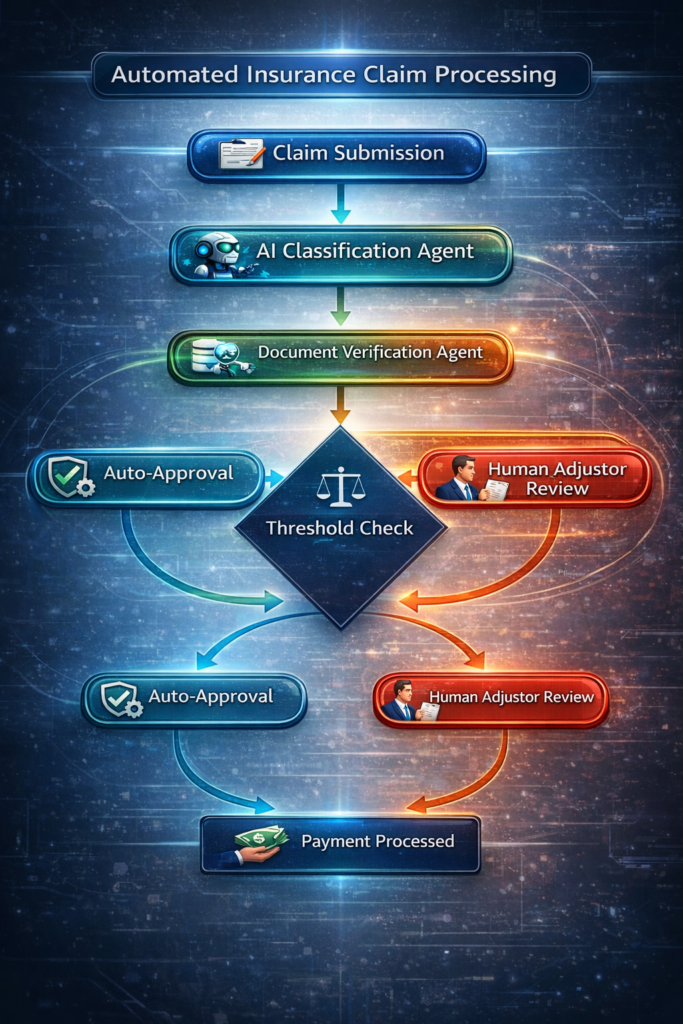 Automated Insurance Claim Processing

Claim Submission

AI Classification Agent

Document Verification Agent

Auto-Approval

Threshold Check

Human Adjustor Review

Auto-Approval

Human Adjustor Review

Payment Processed